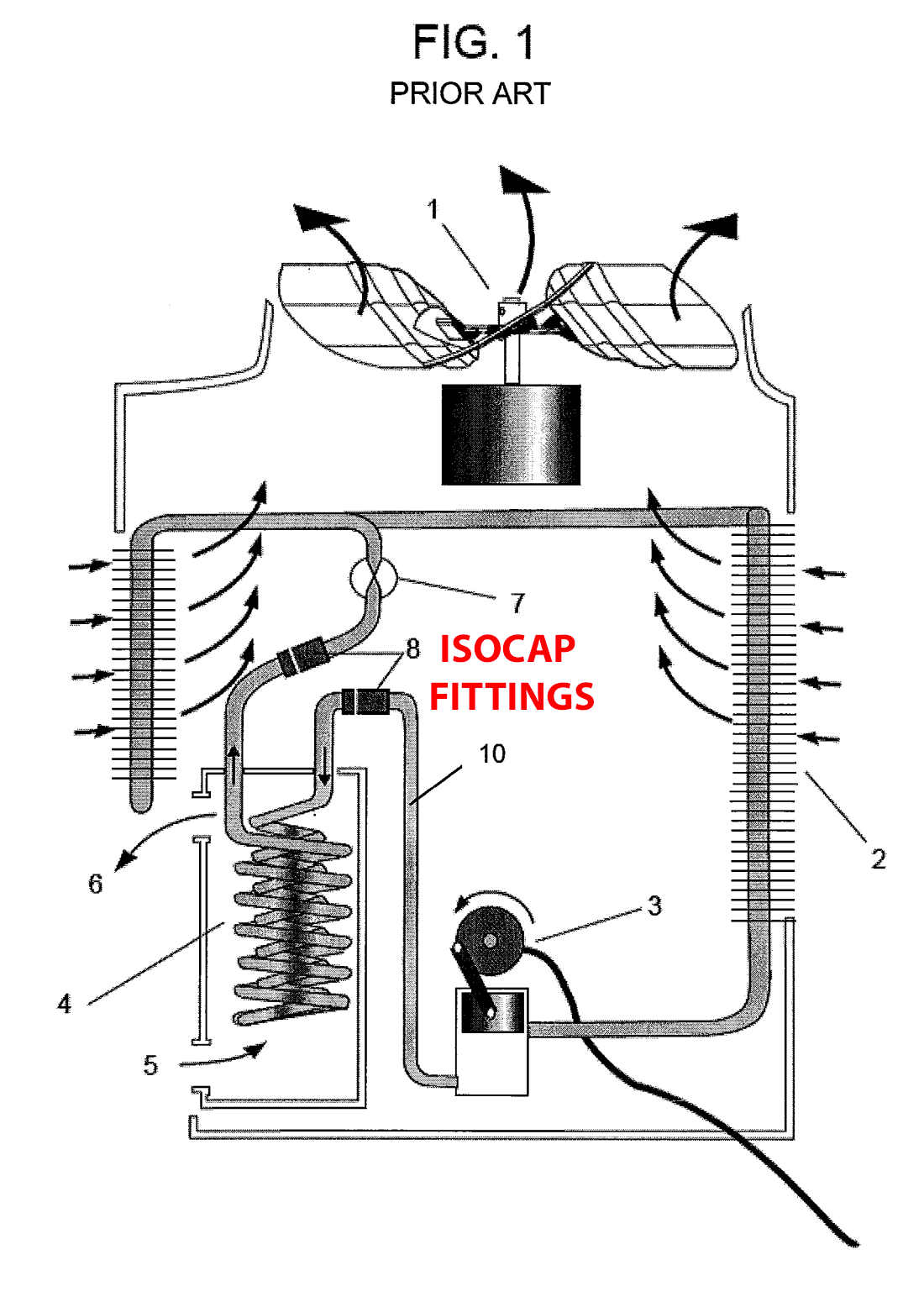 FIG. 1
PRIOR ART

1

7

8

ISOCAP FITTINGS

10

2

6

3

4

5